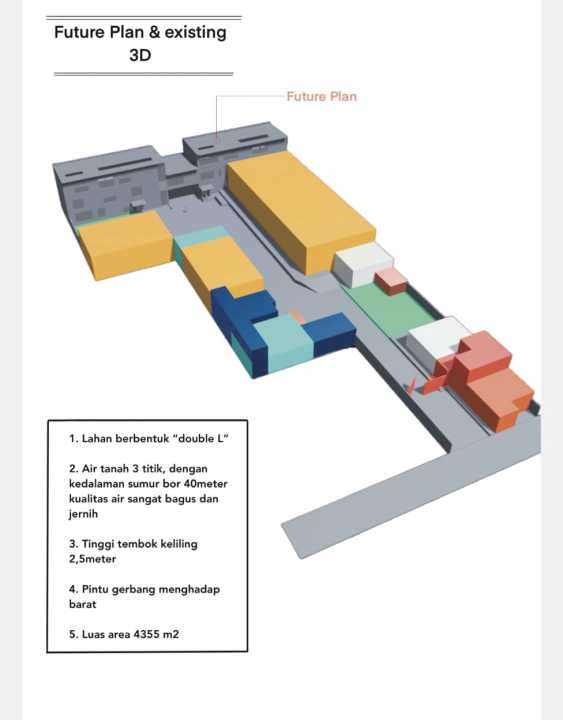 Future Plan & existing 3D

Future Plan

1. Lahan berbentuk "double L"

2. Air tanah 3 titik, dengan kedalaman sumur bor 40meter kualitas air sangat bagus dan jernih

3. Tinggi tembok keliling 2,5meter

4. Pintu gerbang menghadap barat

5. Luas area 4355 m2